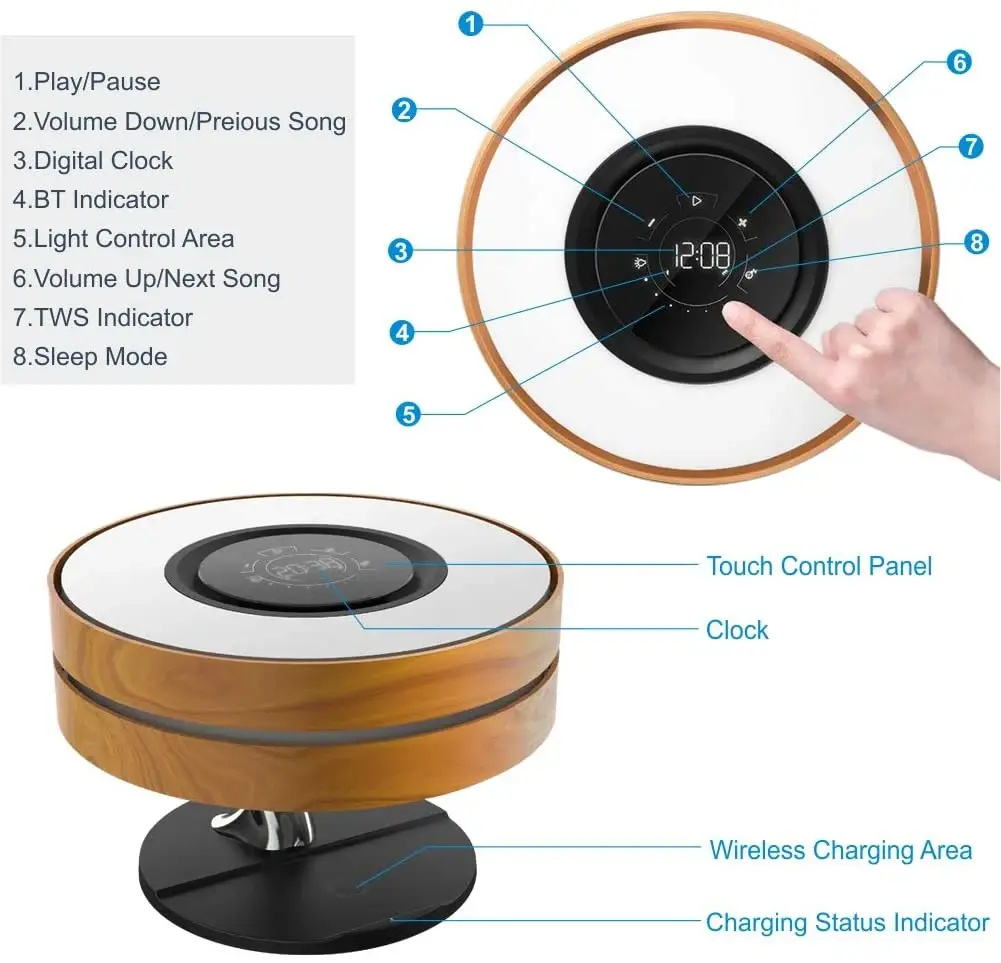 1.Play/Pause
2.Volume Down/Preious Song
3.Digital Clock
4.BT Indicator
5.Light Control Area
6.Volume Up/Next Song
7.TWS Indicator
8.Sleep Mode

1
2
3
4
5
6
7
8

12:08

Touch Control Panel

Clock

Wireless Charging Area

Charging Status Indicator